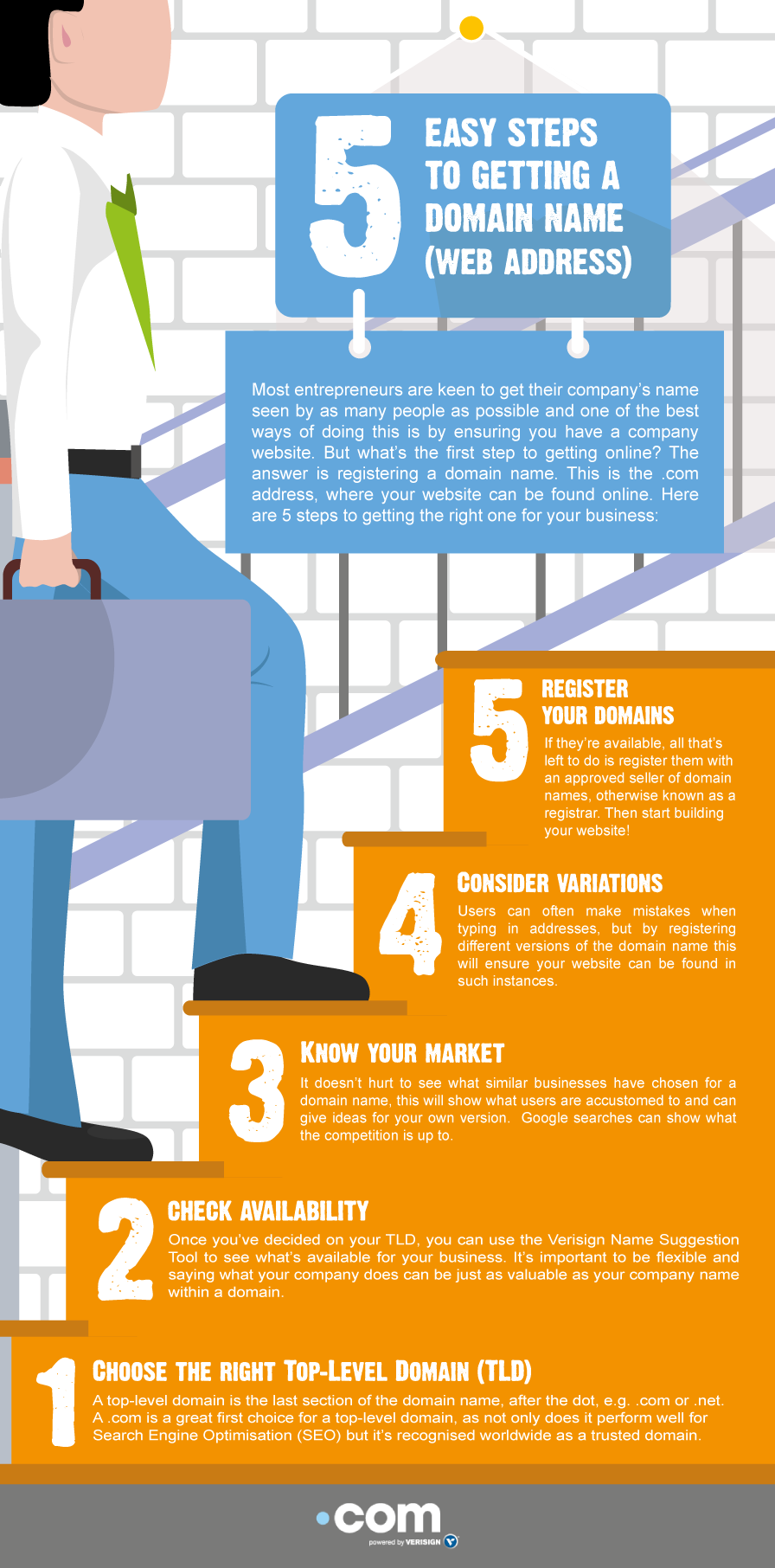 5 EASY STEPS TO GETTING A DOMAIN NAME (WEB ADDRESS)

Most entrepreneurs are keen to get their company's name seen by as many people as possible and one of the best ways of doing this is by ensuring you have a company website. But what's the first step to getting online? The answer is registering a domain name. This is the .com address, where your website can be found online. Here are 5 steps to getting the right one for your business:

5 REGISTER YOUR DOMAINS

If they're available, all that's left to do is register them with an approved seller of domain names, otherwise known as a registrar. Then start building your website!

4 CONSIDER VARIATIONS

Users can often make mistakes when typing in addresses, but by registering different versions of the domain name this will ensure your website can be found in such instances.

3 KNOW YOUR MARKET

It doesn't hurt to see what similar businesses have chosen for a domain name, this will show what users are accustomed to and can give ideas for your own version. Google searches can show what the competition is up to.

2 CHECK AVAILABILITY

Once you've decided on your TLD, you can use the Verisign Name Suggestion Tool to see what's available for your business. It's important to be flexible and saying what your company does can be just as valuable as your company name within a domain.

1 CHOOSE THE RIGHT TOP-LEVEL DOMAIN (TLD)

A top-level domain is the last section of the domain name, after the dot, e.g. .com or .net. A .com is a great first choice for a top-level domain, as not only does it perform well for Search Engine Optimisation (SEO) but it's recognised worldwide as a trusted domain.

.com
powered by VERISIGN